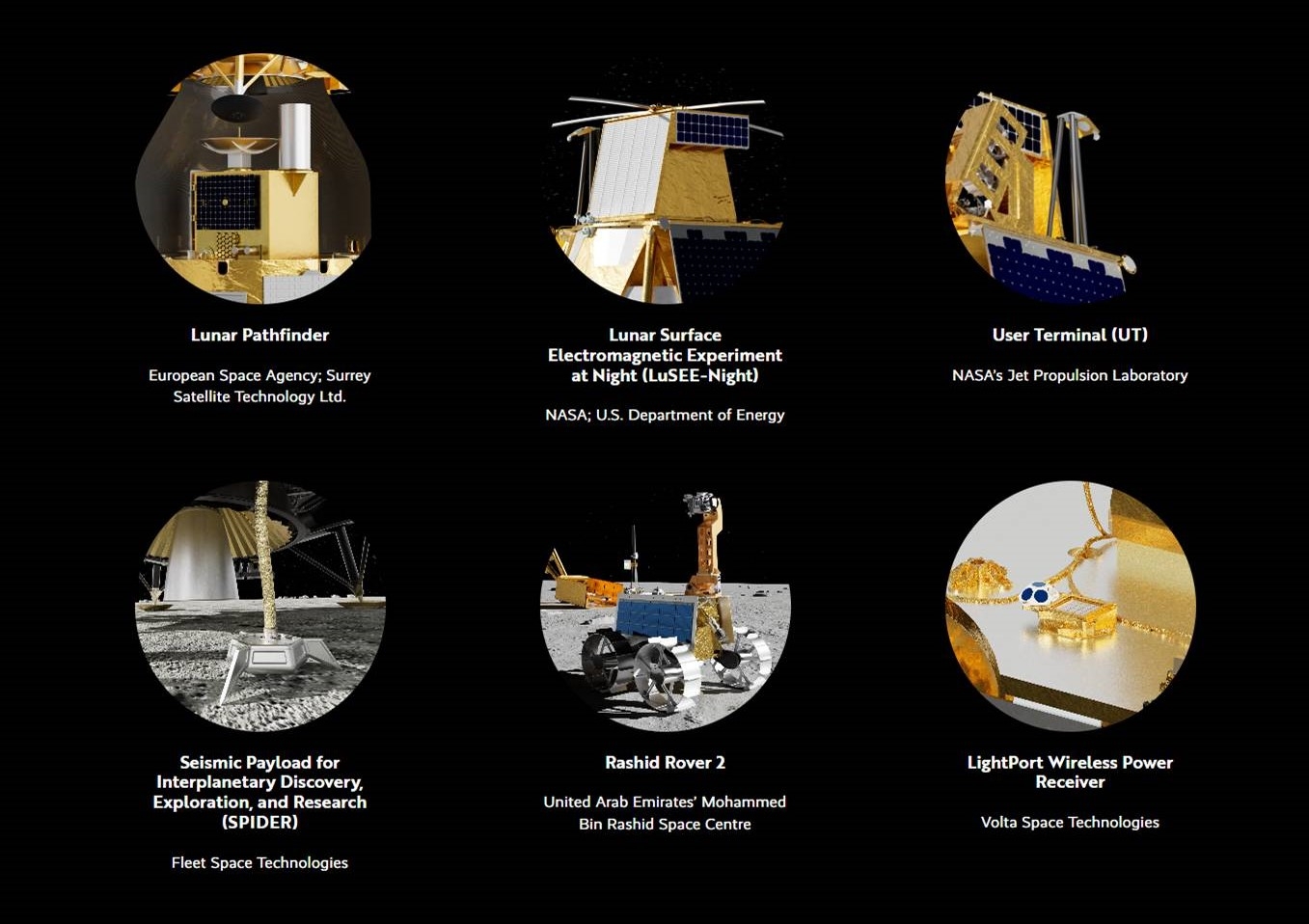 Lunar Pathfinder

European Space Agency; Surrey Satellite Technology Ltd.

Lunar Surface Electromagnetic Experiment at Night (LuSEE-Night)

NASA; U.S. Department of Energy

User Terminal (UT)

NASA's Jet Propulsion Laboratory

Seismic Payload for Interplanetary Discovery, Exploration, and Research (SPIDER)

Fleet Space Technologies

Rashid Rover 2

United Arab Emirates' Mohammed Bin Rashid Space Centre

LightPort Wireless Power Receiver

Volta Space Technologies